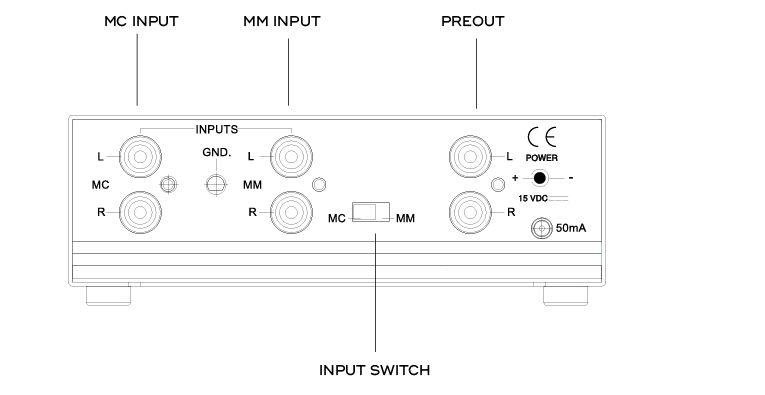 MC INPUT MM INPUT PREOUT

INPUTS

L

MC

R

GND.

L

MM

R

MC MM

L

R

CE

POWER

+ -

15 VDC

50mA

INPUT SWITCH